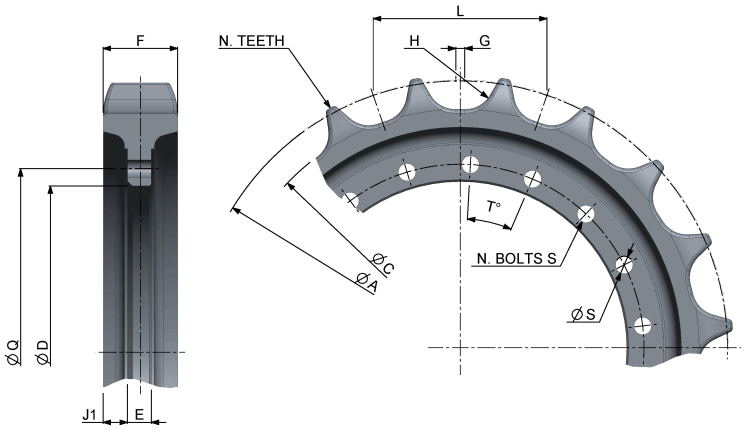 F
N. TEETH
L
H
G
T°
N. BOLTS S
ØC
ØA
ØS
ØQ
ØD
J1
E